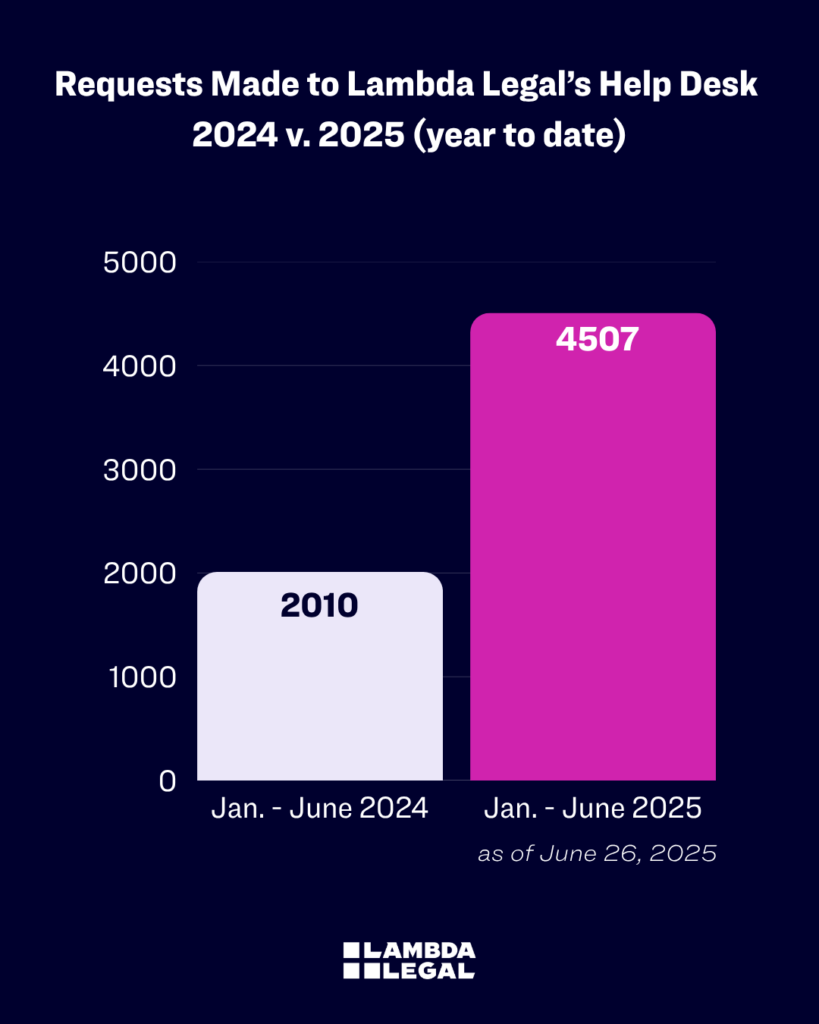 Requests Made to Lambda Legal's Help Desk
2024 v. 2025 (year to date)

5000
4000
3000
2000
1000
0

2010
4507

Jan. - June 2024
Jan. - June 2025
as of June 26, 2025

LAMBDA
LEGAL